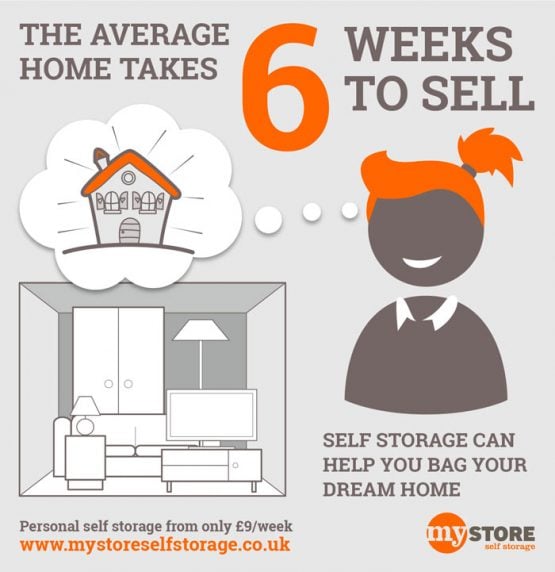 THE AVERAGE HOME TAKES 6 WEEKS TO SELL

SELF STORAGE CAN HELP YOU BAG YOUR DREAM HOME

Personal self storage from only £9/week
www.mystoreselfstorage.co.uk

mySTORE
self storage